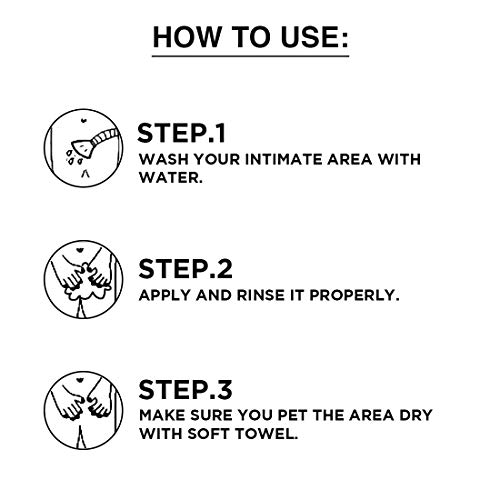 HOW TO USE:

STEP.1
WASH YOUR INTIMATE AREA WITH WATER.

STEP.2
APPLY AND RINSE IT PROPERLY.

STEP.3
MAKE SURE YOU PET THE AREA DRY WITH SOFT TOWEL.