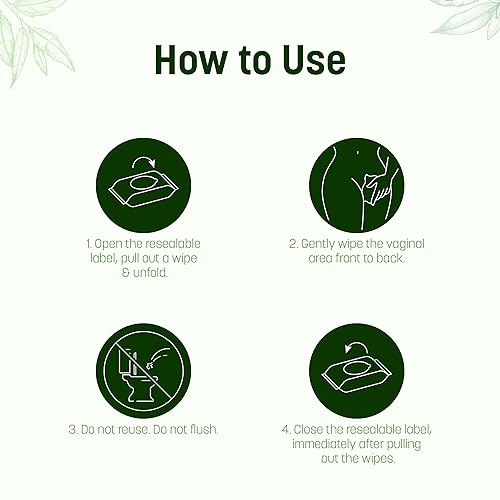 How to Use

1. Open the resealable label, pull out a wipe & unfold.

2. Gently wipe the vaginal area front to back.

3. Do not reuse. Do not flush.

4. Close the resealable label, immediately after pulling out the wipes.