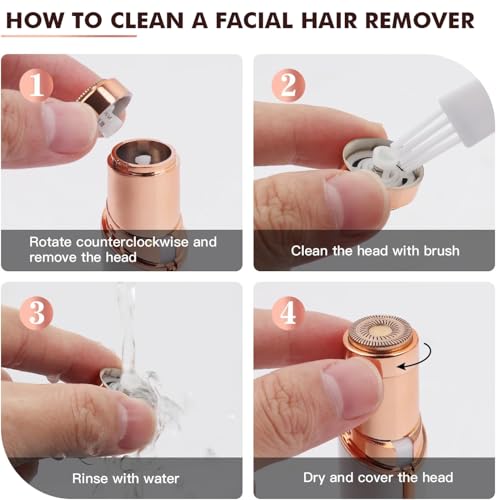 HOW TO CLEAN A FACIAL HAIR REMOVER

1

Rotate counterclockwise and remove the head

2

Clean the head with brush

3

Rinse with water

4

Dry and cover the head