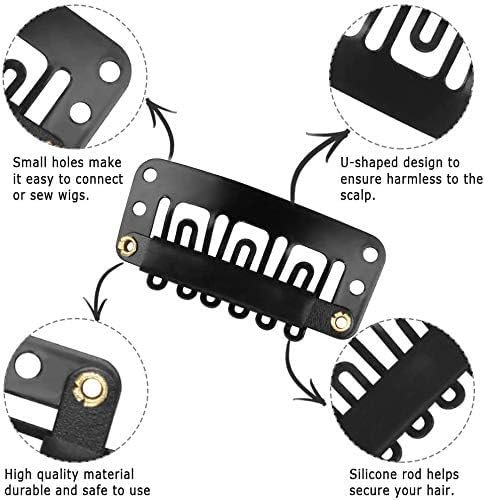 Small holes make it easy to connect or sew wigs.

U-shaped design to ensure harmless to the scalp.

High quality material durable and safe to use

Silicone rod helps secure your hair.