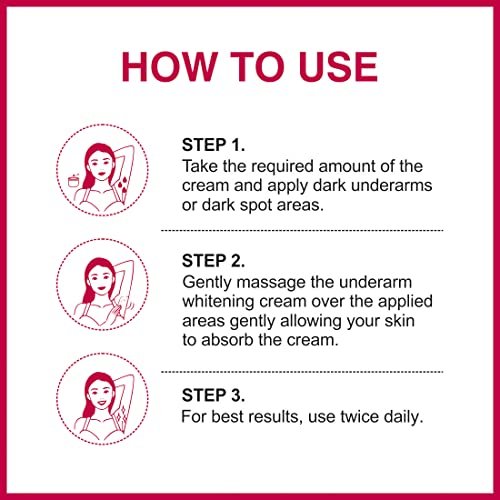 HOW TO USE

STEP 1.
Take the required amount of the cream and apply dark underarms or dark spot areas.

STEP 2.
Gently massage the underarm whitening cream over the applied areas gently allowing your skin to absorb the cream.

STEP 3.
For best results, use twice daily.