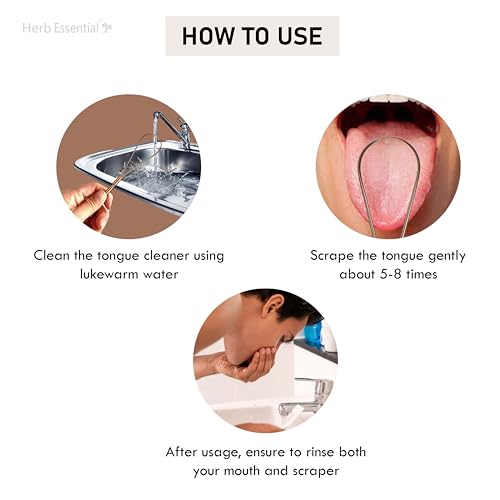 Herb Essential

HOW TO USE

Clean the tongue cleaner using lukewarm water

Scrape the tongue gently about 5-8 times

After usage, ensure to rinse both your mouth and scraper