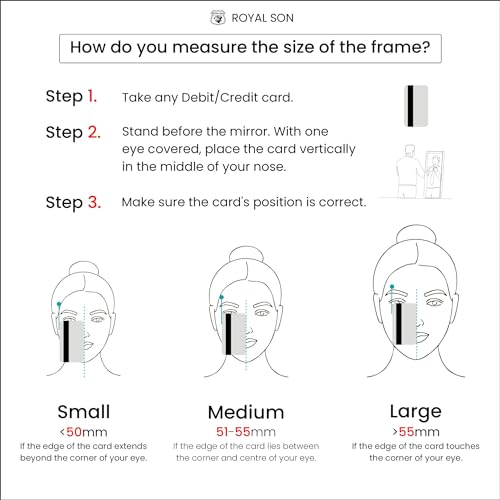 ROYAL SON

How do you measure the size of the frame?

Step 1. Take any Debit/Credit card.

Step 2. Stand before the mirror. With one eye covered, place the card vertically in the middle of your nose.

Step 3. Make sure the card's position is correct.

Small
<50mm
If the edge of the card extends beyond the corner of your eye.

Medium
51-55mm
If the edge of the card lies between the corner and centre of your eye.

Large
>55mm
If the edge of the card touches the corner of your eye.