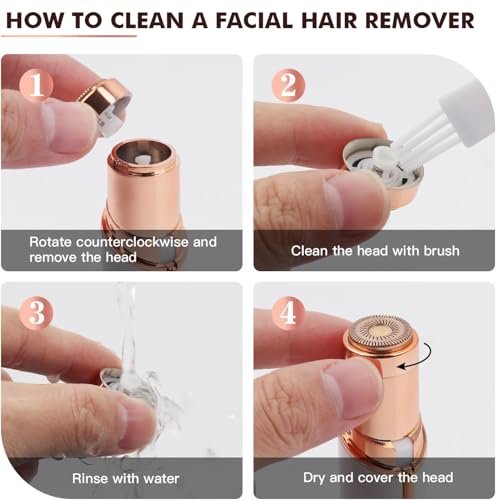 HOW TO CLEAN A FACIAL HAIR REMOVER

1

Rotate counterclockwise and remove the head

2

Clean the head with brush

3

Rinse with water

4

Dry and cover the head