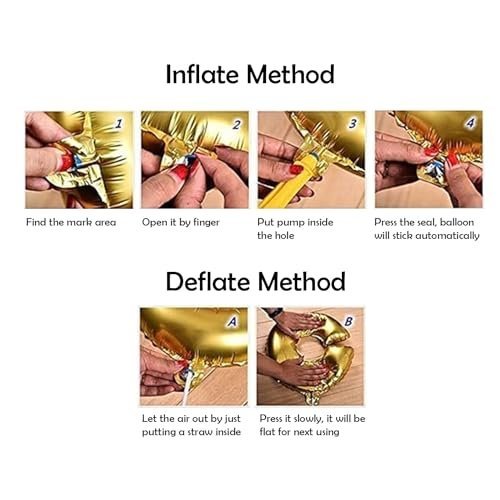 Inflate Method

1
Find the mark area

2
Open it by finger

3
Put pump inside the hole

4
Press the seal, balloon will stick automatically

Deflate Method

A
Let the air out by just putting a straw inside

B
Press it slowly, it will be flat for next using