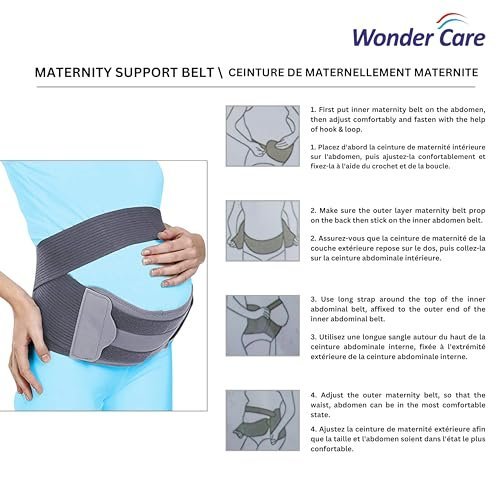 Wonder Care

MATERNITY SUPPORT BELT \ CEINTURE DE MATERNELLEMENT MATERNITE

1. First put inner maternity belt on the abdomen, then adjust comfortably and fasten with the help of hook & loop.

1. Placez d'abord la ceinture de maternité intérieure sur l'abdomen, puis ajustez-la confortablement et fixez-la à l'aide du crochet et de la boucle.

2. Make sure the outer layer maternity belt prop on the back then stick on the inner abdomen belt.

2. Assurez-vous que la ceinture de maternité de la couche extérieure repose sur le dos, puis collez-la sur la ceinture abdominale intérieure.

3. Use long strap around the top of the inner abdominal belt, affixed to the outer end of the inner abdominal belt.

3. Utilisez une longue sangle autour du haut de la ceinture abdominale interne, fixée à l'extrémité extérieure de la ceinture abdominale interne.

4. Adjust the outer maternity belt, so that the waist, abdomen can be in the most comfortable state.

4. Ajustez la ceinture de maternité extérieure afin que la taille et l'abdomen soient dans l'état le plus confortable.