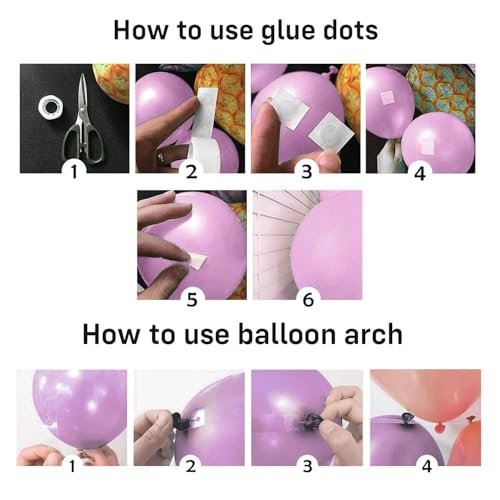 How to use glue dots

1 2 3 4

5 6

How to use balloon arch

1 2 3 4